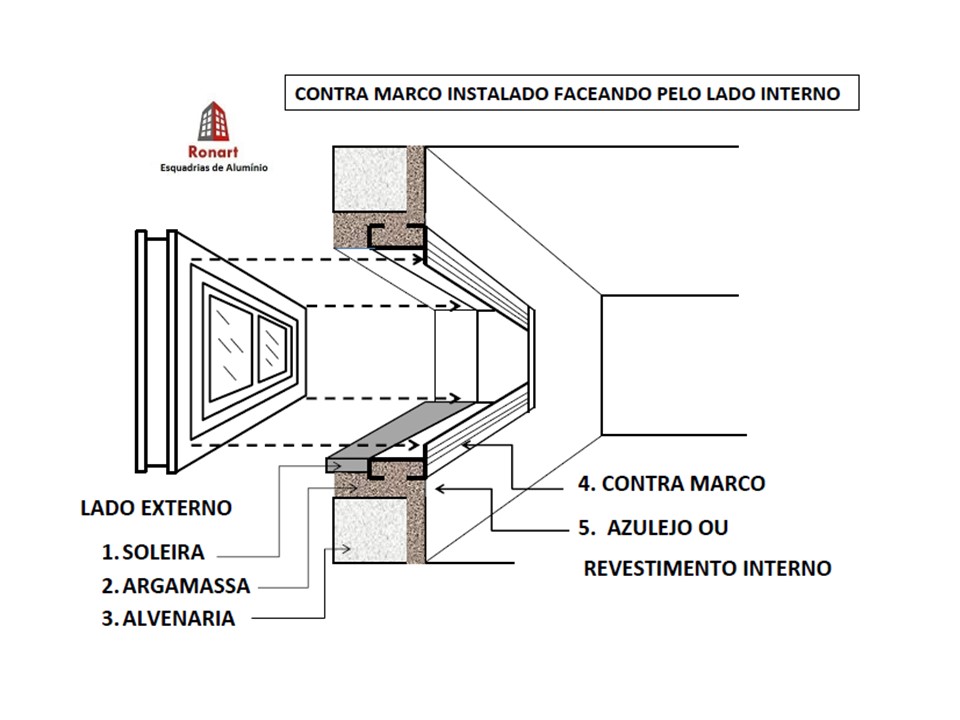 CONTRA MARCO INSTALADO FACEANDO PELO LADO INTERNO

Ronart
Esquadrias de Alumínio

LADO EXTERNO

1. SOLEIRA
2. ARGAMASSA
3. ALVENARIA

4. CONTRA MARCO
5. AZULEJO OU REVESTIMENTO INTERNO